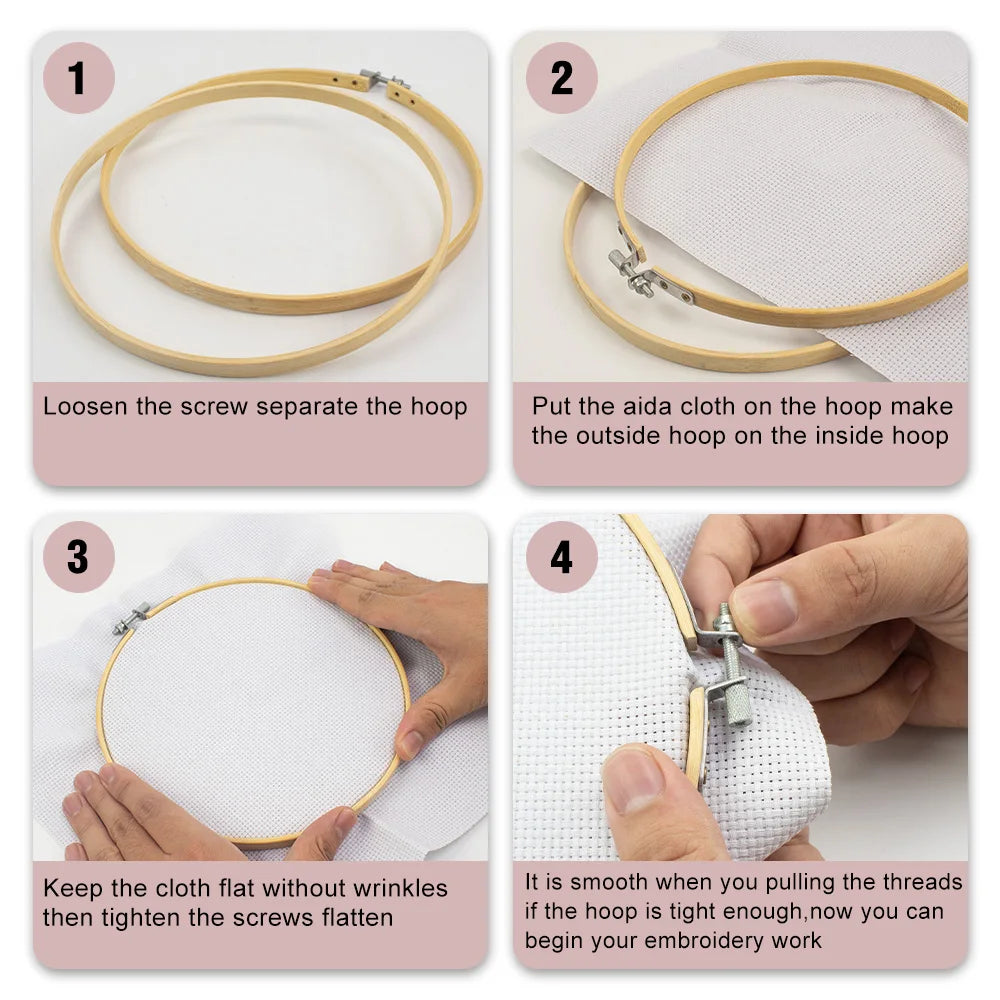 1

Loosen the screw separate the hoop

2

Put the aida cloth on the hoop make the outside hoop on the inside hoop

3

Keep the cloth flat without wrinkles then tighten the screws flatten

4

It is smooth when you pulling the threads if the hoop is tight enough,now you can begin your embroidery work