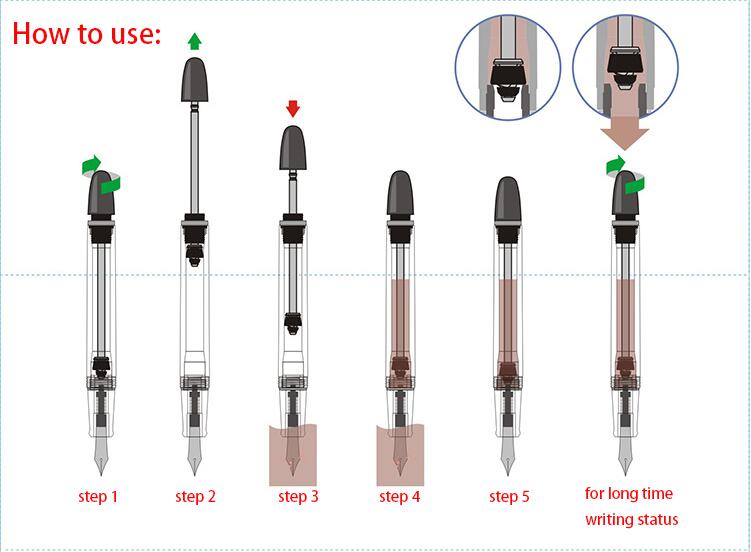 How to use:

step 1

step 2

step 3

step 4

step 5

for long time writing status